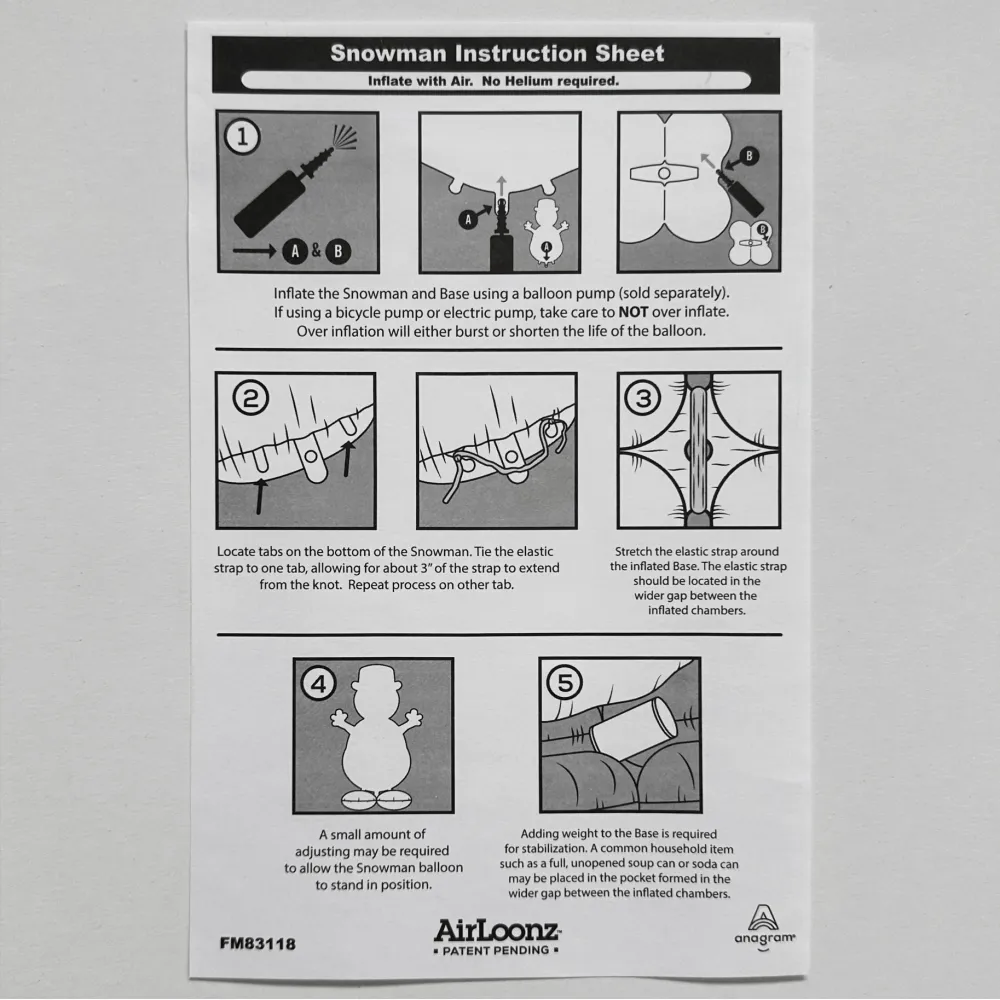 Snowman Instruction Sheet
Inflate with Air. No Helium required.

1

A & B

A

A

B

B

Inflate the Snowman and Base using a balloon pump (sold separately). If using a bicycle pump or electric pump, take care to NOT over inflate. Over inflation will either burst or shorten the life of the balloon.

2

3

Locate tabs on the bottom of the Snowman. Tie the elastic strap to one tab, allowing for about 3" of the strap to extend from the knot. Repeat process on other tab.

Stretch the elastic strap around the inflated Base. The elastic strap should be located in the wider gap between the inflated chambers.

4

5

A small amount of adjusting may be required to allow the Snowman balloon to stand in position.

Adding weight to the Base is required for stabilization. A common household item such as a full, unopened soup can or soda can may be placed in the pocket formed in the wider gap between the inflated chambers.

FM83118

AirLoonz
• PATENT PENDING •

anagram