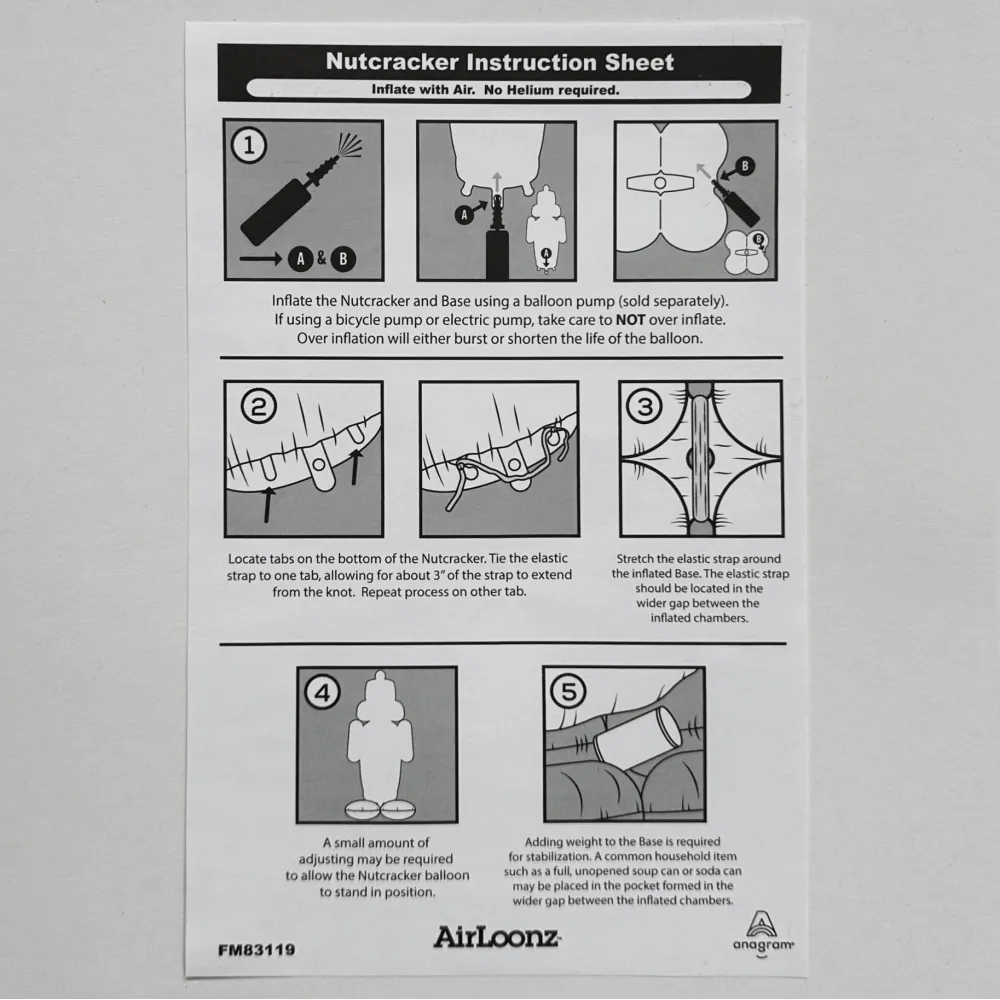 Nutcracker Instruction Sheet

Inflate with Air. No Helium required.

1

A & B

A

A

B

B

Inflate the Nutcracker and Base using a balloon pump (sold separately). If using a bicycle pump or electric pump, take care to NOT over inflate. Over inflation will either burst or shorten the life of the balloon.

2

3

Locate tabs on the bottom of the Nutcracker. Tie the elastic strap to one tab, allowing for about 3" of the strap to extend from the knot. Repeat process on other tab.

Stretch the elastic strap around the inflated Base. The elastic strap should be located in the wider gap between the inflated chambers.

4

5

A small amount of adjusting may be required to allow the Nutcracker balloon to stand in position.

Adding weight to the Base is required for stabilization. A common household item such as a full, unopened soup can or soda can may be placed in the pocket formed in the wider gap between the inflated chambers.

FM83119

AirLoonz

anagram