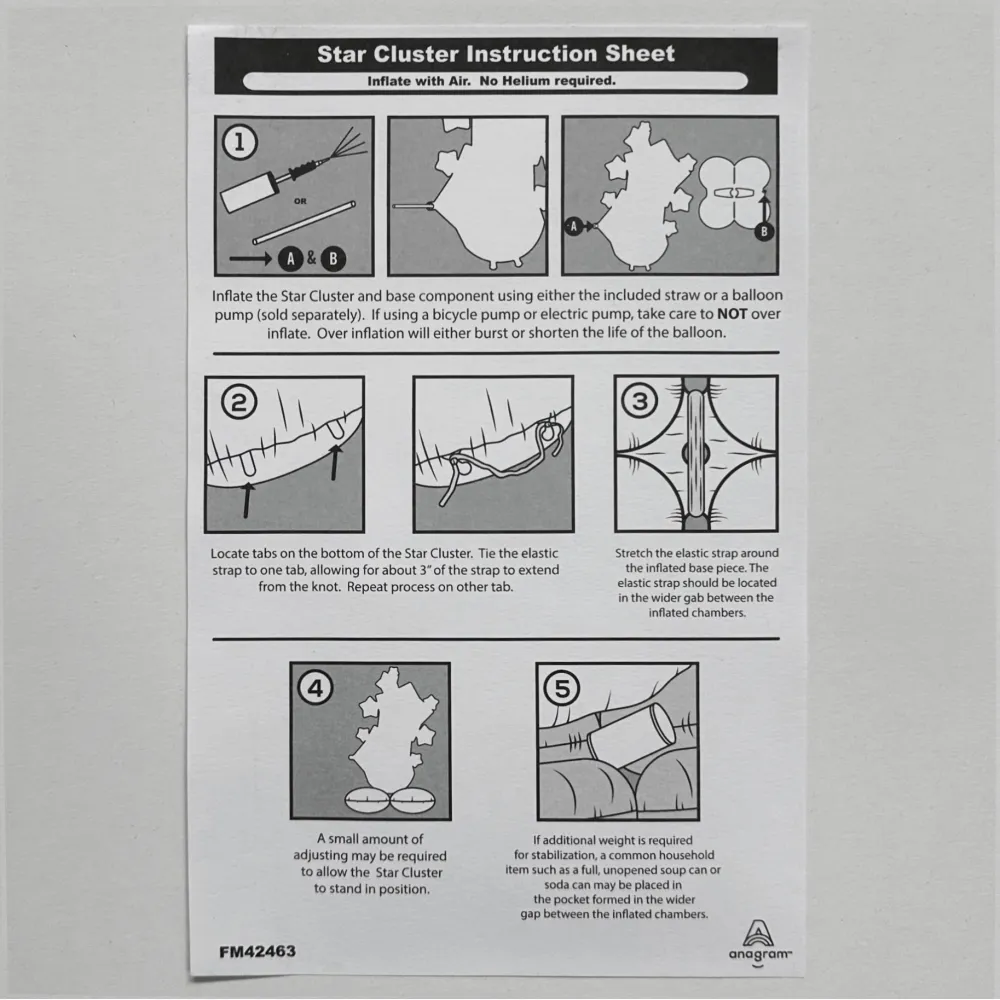 Star Cluster Instruction Sheet

Inflate with Air. No Helium required.

1

OR

A & B

A

B

Inflate the Star Cluster and base component using either the included straw or a balloon pump (sold separately). If using a bicycle pump or electric pump, take care to NOT over inflate. Over inflation will either burst or shorten the life of the balloon.

2

3

Locate tabs on the bottom of the Star Cluster. Tie the elastic strap to one tab, allowing for about 3" of the strap to extend from the knot. Repeat process on other tab.

Stretch the elastic strap around the inflated base piece. The elastic strap should be located in the wider gab between the inflated chambers.

4

5

A small amount of adjusting may be required to allow the Star Cluster to stand in position.

If additional weight is required for stabilization, a common household item such as a full, unopened soup can or soda can may be placed in the pocket formed in the wider gap between the inflated chambers.

FM42463

anagram